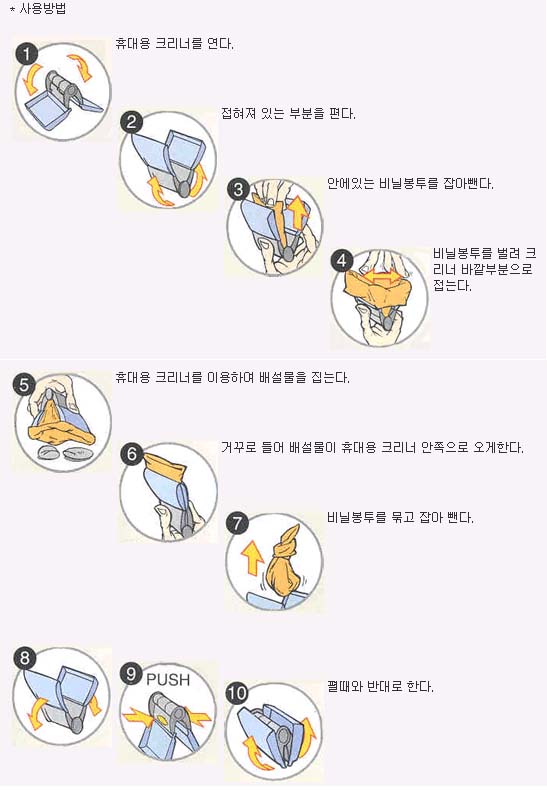 * 사용방법

1 휴대용 크리너를 연다.

2 접혀져 있는 부분을 편다.

3 안에있는 비닐봉투를 잡아뺀다.

4 비닐봉투를 벌려 크리너 바깥부분으로 접는다.

5 휴대용 크리너를 이용하여 배설물을 집는다.

6 거꾸로 들어 배설물이 휴대용 크리너 안쪽으로 오게한다.

7 비닐봉투를 묶고 잡아 뺀다.

8

9 PUSH

10 펼때와 반대로 한다.